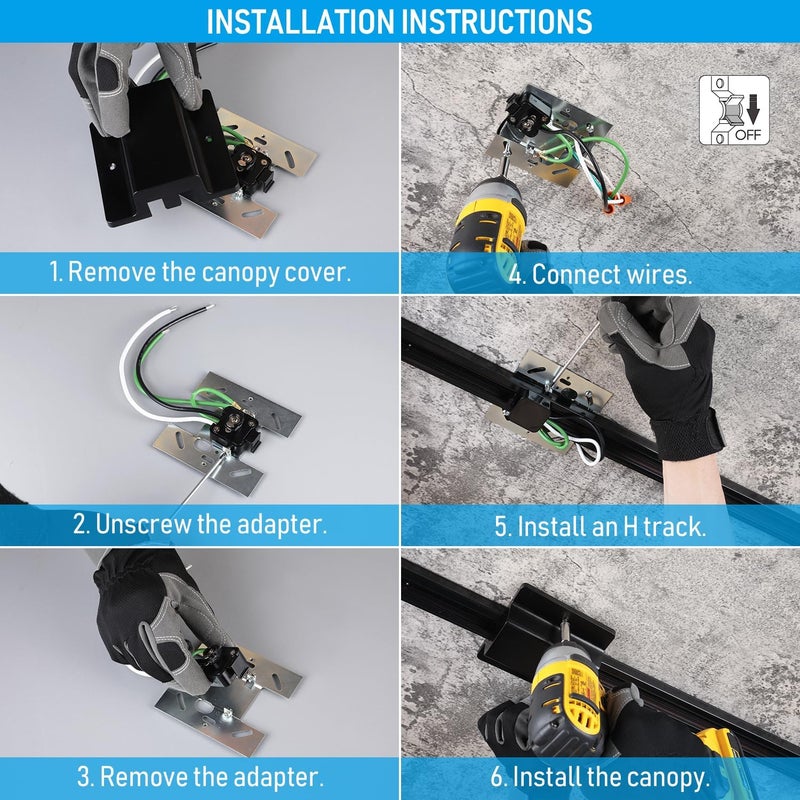 INSTALLATION INSTRUCTIONS

1. Remove the canopy cover.

2. Unscrew the adapter.

3. Remove the adapter.

OFF

4. Connect wires.

5. Install an H track.

6. Install the canopy.